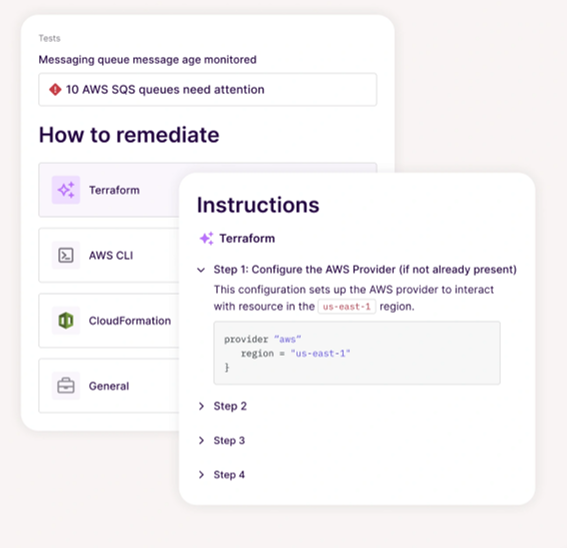 Tests

Messaging queue message age monitored

10 AWS SQS queues need attention

How to remediate

Terraform

AWS CLI

CloudFormation

General

Instructions

Terraform

Step 1: Configure the AWS Provider (if not already present)

This configuration sets up the AWS provider to interact with resource in the us-east-1 region.

provider "aws"
region = "us-east-1"
}

Step 2

Step 3

Step 4